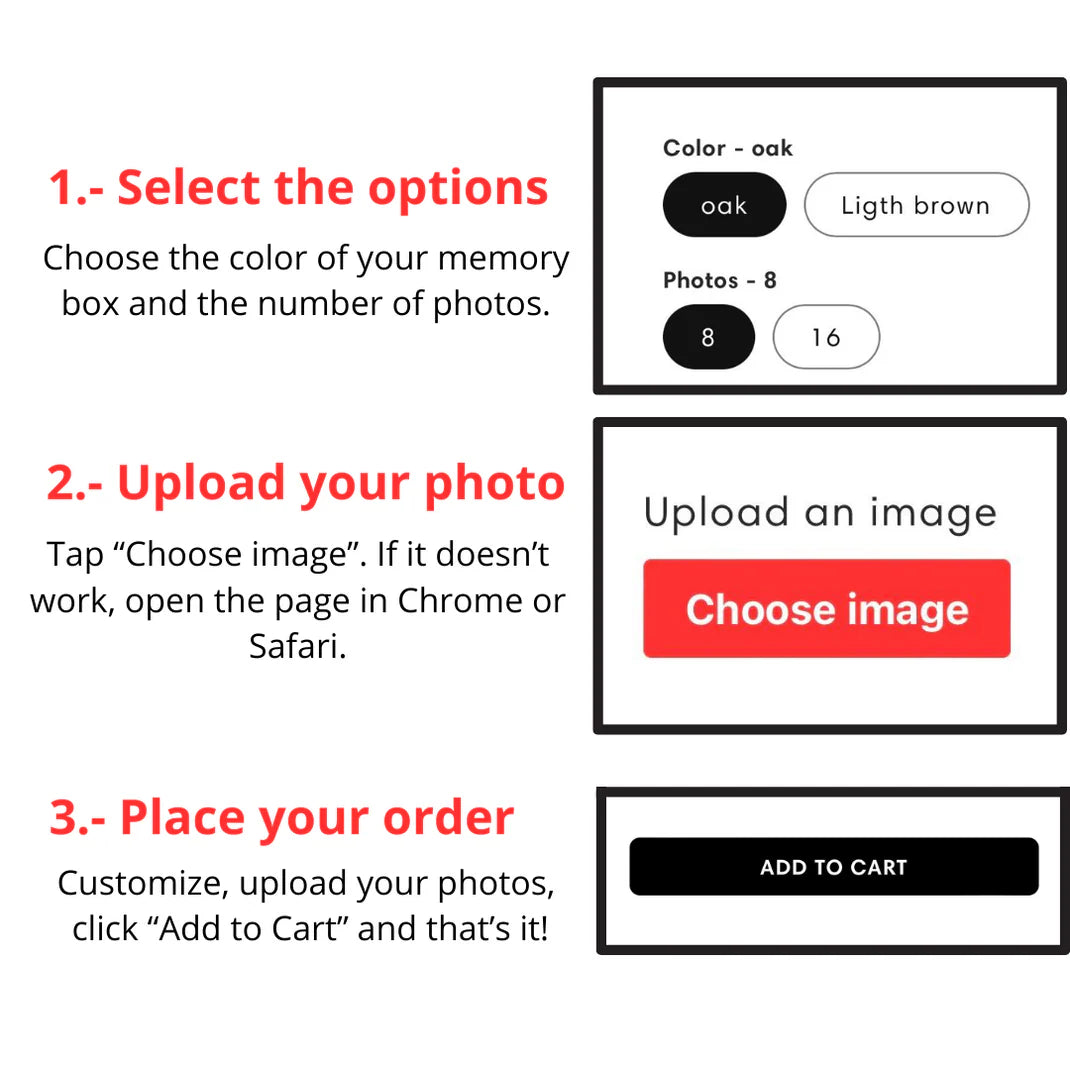 1.- Select the options

Choose the color of your memory box and the number of photos.

Color - oak

oak

Ligth brown

Photos - 8

8

16

2.- Upload your photo

Tap “Choose image”. If it doesn’t work, open the page in Chrome or Safari.

Upload an image

Choose image

3.- Place your order

Customize, upload your photos, click “Add to Cart” and that’s it!

ADD TO CART